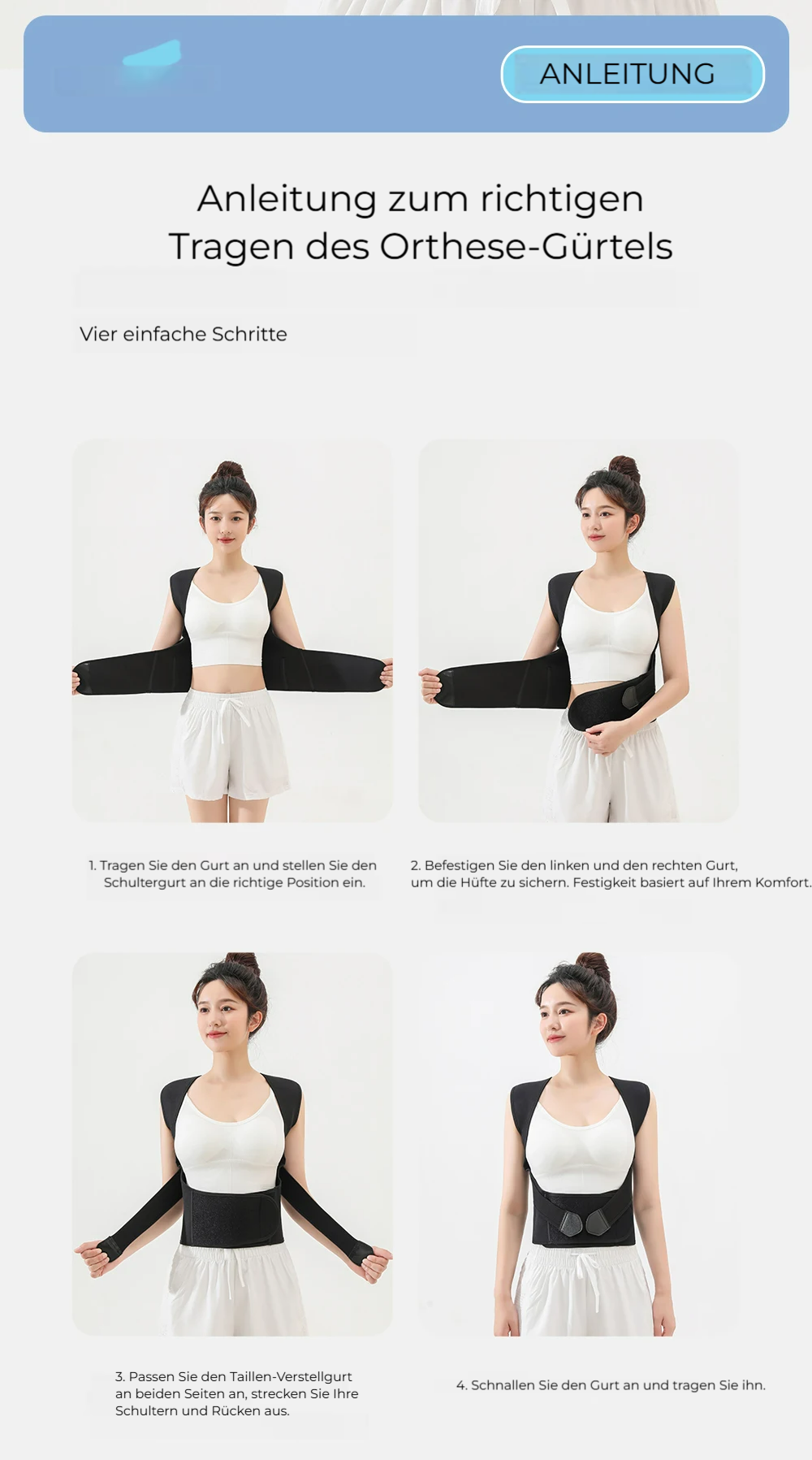 ANLEITUNG

Anleitung zum richtigen Tragen des Orthese-Gürtels

Vier einfache Schritte

1. Tragen Sie den Gurt an und stellen Sie den Schultergurt an die richtige Position ein.

2. Befestigen Sie den linken und den rechten Gurt, um die Hüfte zu sichern. Festigkeit basiert auf Ihrem Komfort.

3. Passen Sie den Taillen-Verstellgurt an beiden Seiten an, strecken Sie Ihre Schultern und Rücken aus.

4. Schnallen Sie den Gurt an und tragen Sie ihn.